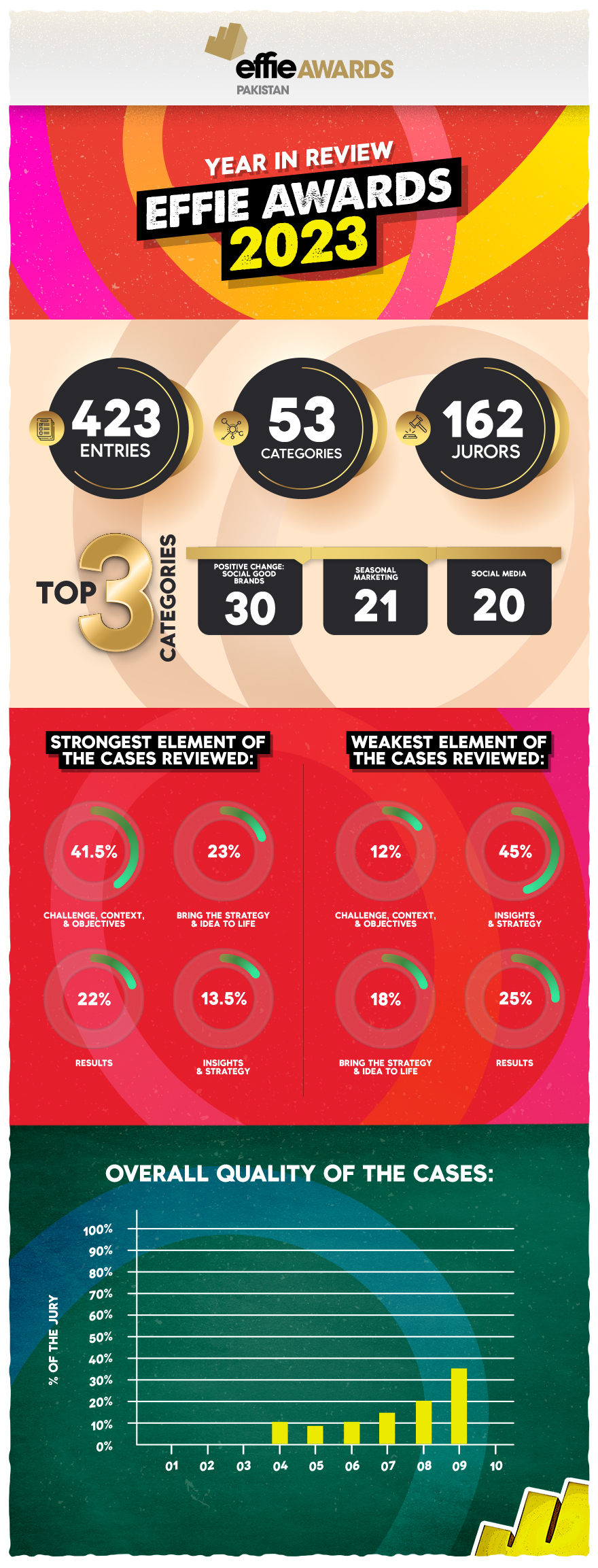 effie AWARDS
PAKISTAN

YEAR IN REVIEW
EFFIE AWARDS
2023

423
ENTRIES

53
CATEGORIES

162
JURORS

TOP 3 CATEGORIES

POSITIVE CHANGE: SOCIAL GOOD BRANDS
30

SEASONAL MARKETING
21

SOCIAL MEDIA
20

STRONGEST ELEMENT OF THE CASES REVIEWED:

41.5%
CHALLENGE, CONTEXT, & OBJECTIVES

23%
BRING THE STRATEGY & IDEA TO LIFE

22%
RESULTS

13.5%
INSIGHTS & STRATEGY

WEAKEST ELEMENT OF THE CASES REVIEWED:

12%
CHALLENGE, CONTEXT, & OBJECTIVES

45%
INSIGHTS & STRATEGY

18%
BRING THE STRATEGY & IDEA TO LIFE

25%
RESULTS

OVERALL QUALITY OF THE CASES:

% OF THE JURY

100%
90%
80%
70%
60%
50%
40%
30%
20%
10%
0%

01 02 03 04 05 06 07 08 09 10